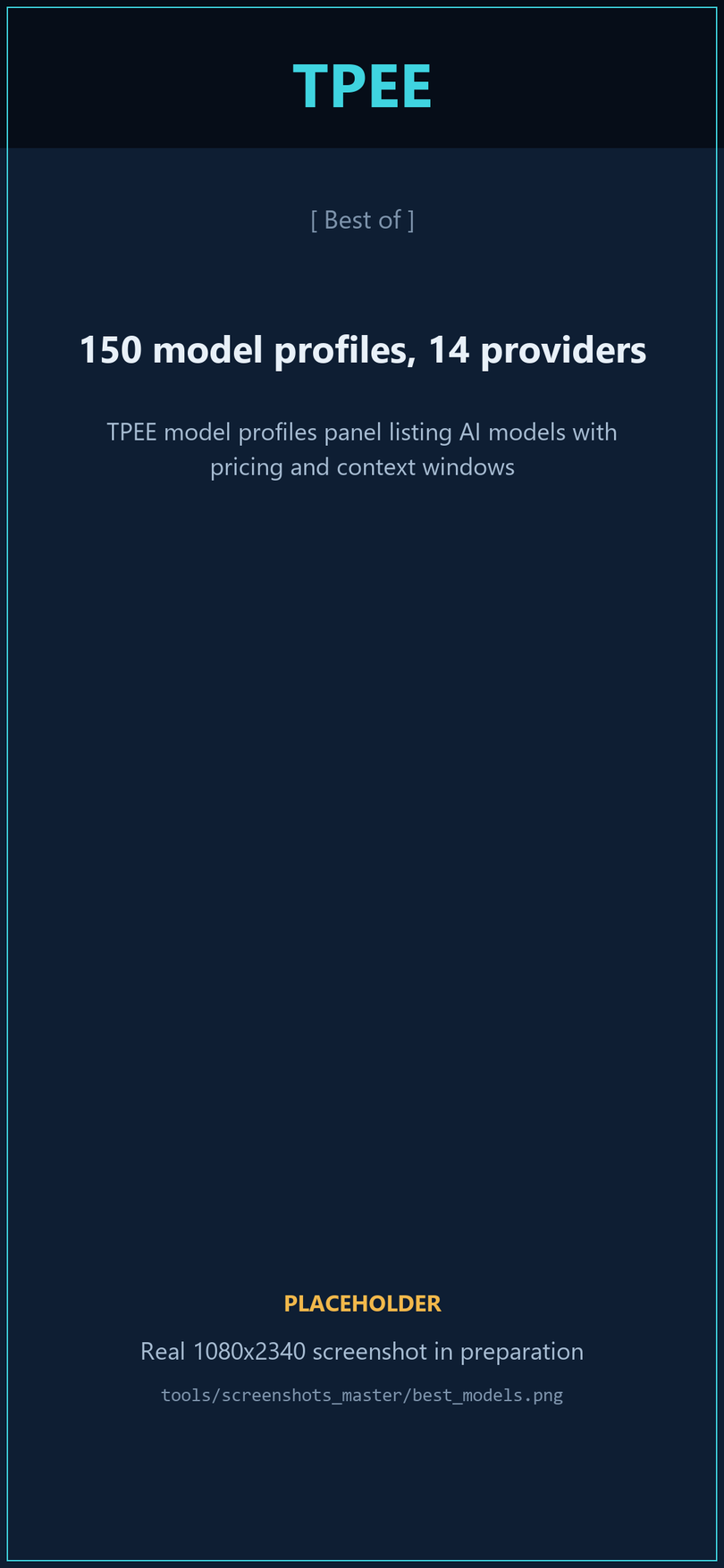 TPEE

[ Best of ]

150 model profiles, 14 providers

TPEE model profiles panel listing AI models with pricing and context windows

PLACEHOLDER

Real 1080x2340 screenshot in preparation

tools/screenshots_master/best_models.png