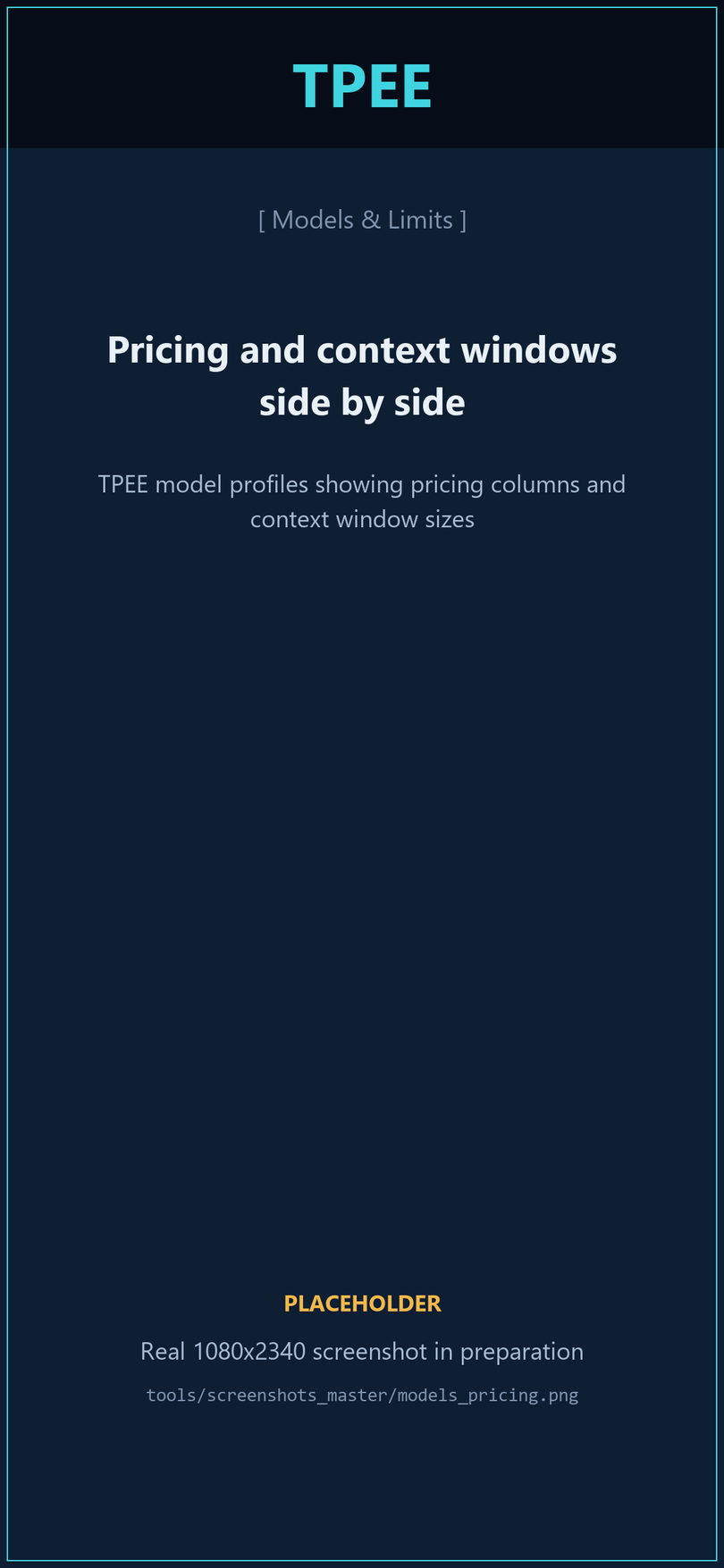 TPEE

[ Models & Limits ]

Pricing and context windows side by side

TPEE model profiles showing pricing columns and context window sizes

PLACEHOLDER

Real 1080x2340 screenshot in preparation

tools/screenshots_master/models_pricing.png